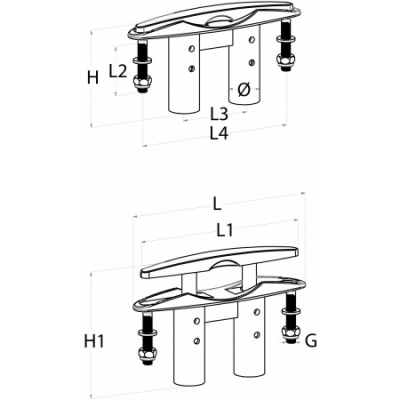 H
L2
Ø
L3
L4

L
L1
H1
G